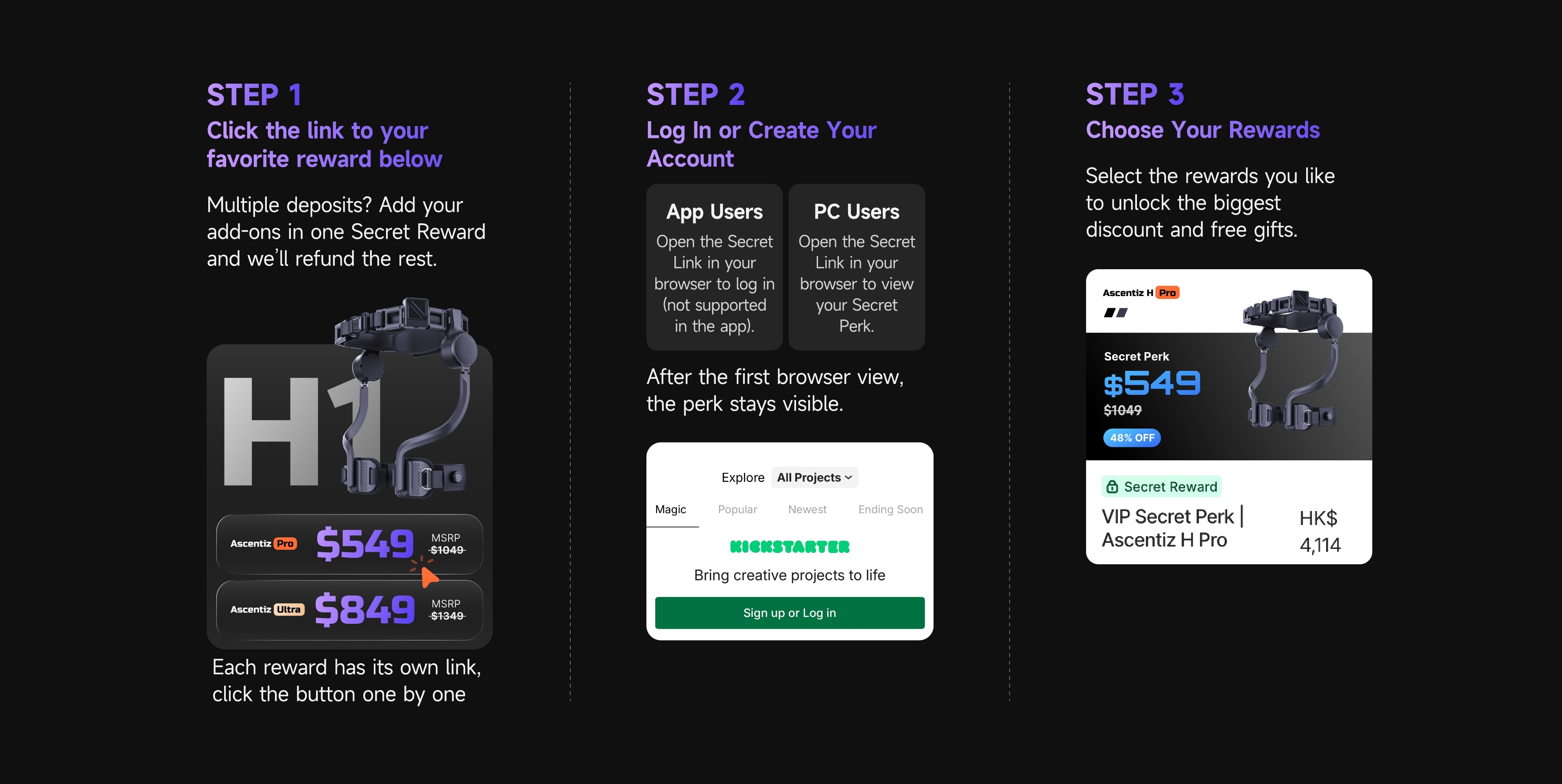 STEP 1
Click the link to your favorite reward below

Multiple deposits? Add your add-ons in one Secret Reward and we'll refund the rest.

H1

Ascentiz Pro $549 MSRP $1049

Ascentiz Ultra $849 MSRP $1349

Each reward has its own link, click the button one by one

STEP 2
Log In or Create Your Account

App Users
Open the Secret Link in your browser to log in (not supported in the app).

PC Users
Open the Secret Link in your browser to view your Secret Perk.

After the first browser view, the perk stays visible.

Explore All Projects

Magic Popular Newest Ending Soon

KICKSTARTER

Bring creative projects to life

Sign up or Log in

STEP 3
Choose Your Rewards

Select the rewards you like to unlock the biggest discount and free gifts.

Ascentiz H Pro

Secret Perk
$549
$1049
48% OFF

Secret Reward
VIP Secret Perk | Ascentiz H Pro
HK$ 4,114